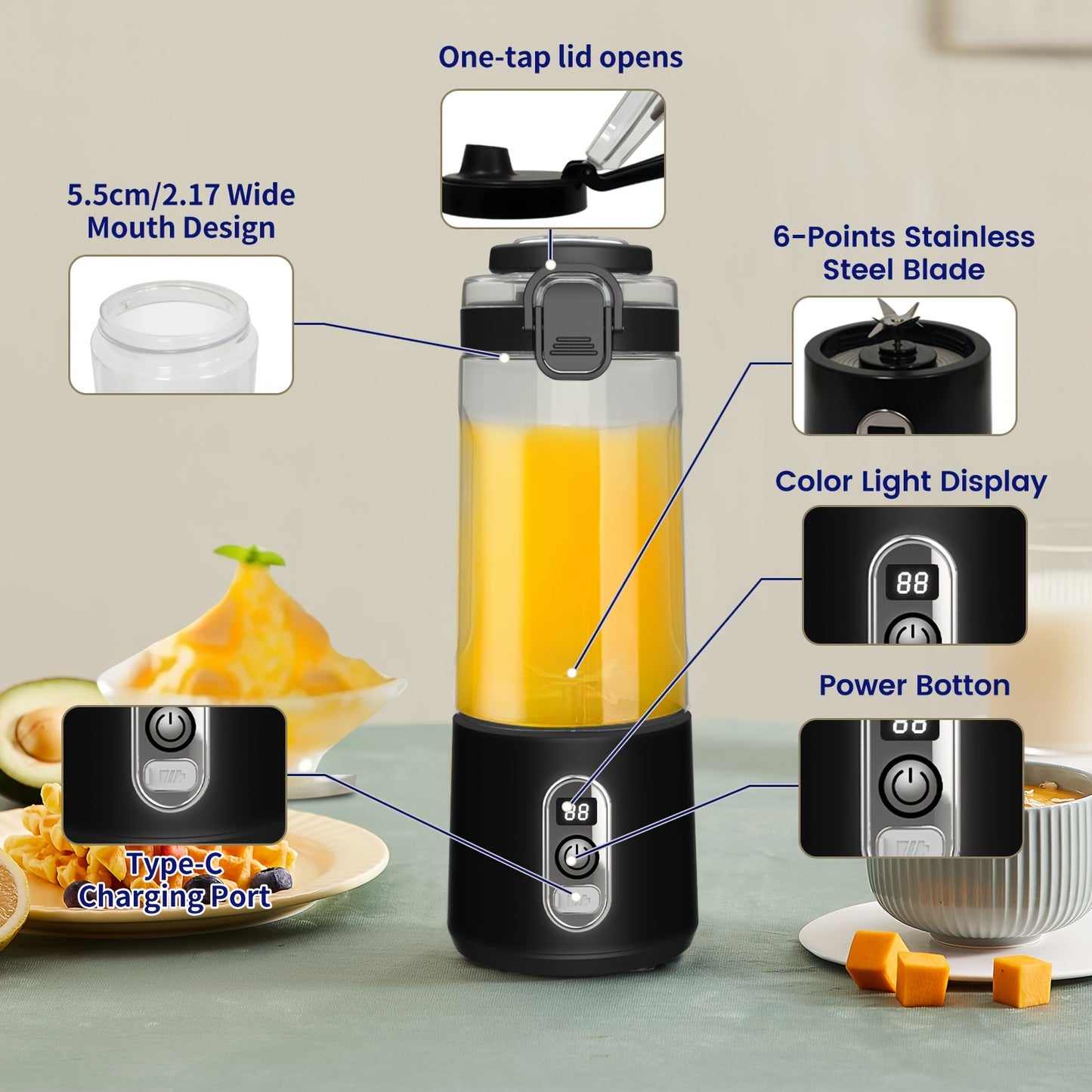 One-tap lid opens

5.5cm/2.17 Wide Mouth Design

6-Points Stainless Steel Blade

Color Light Display

88

Power Botton

Type-C Charging Port

88