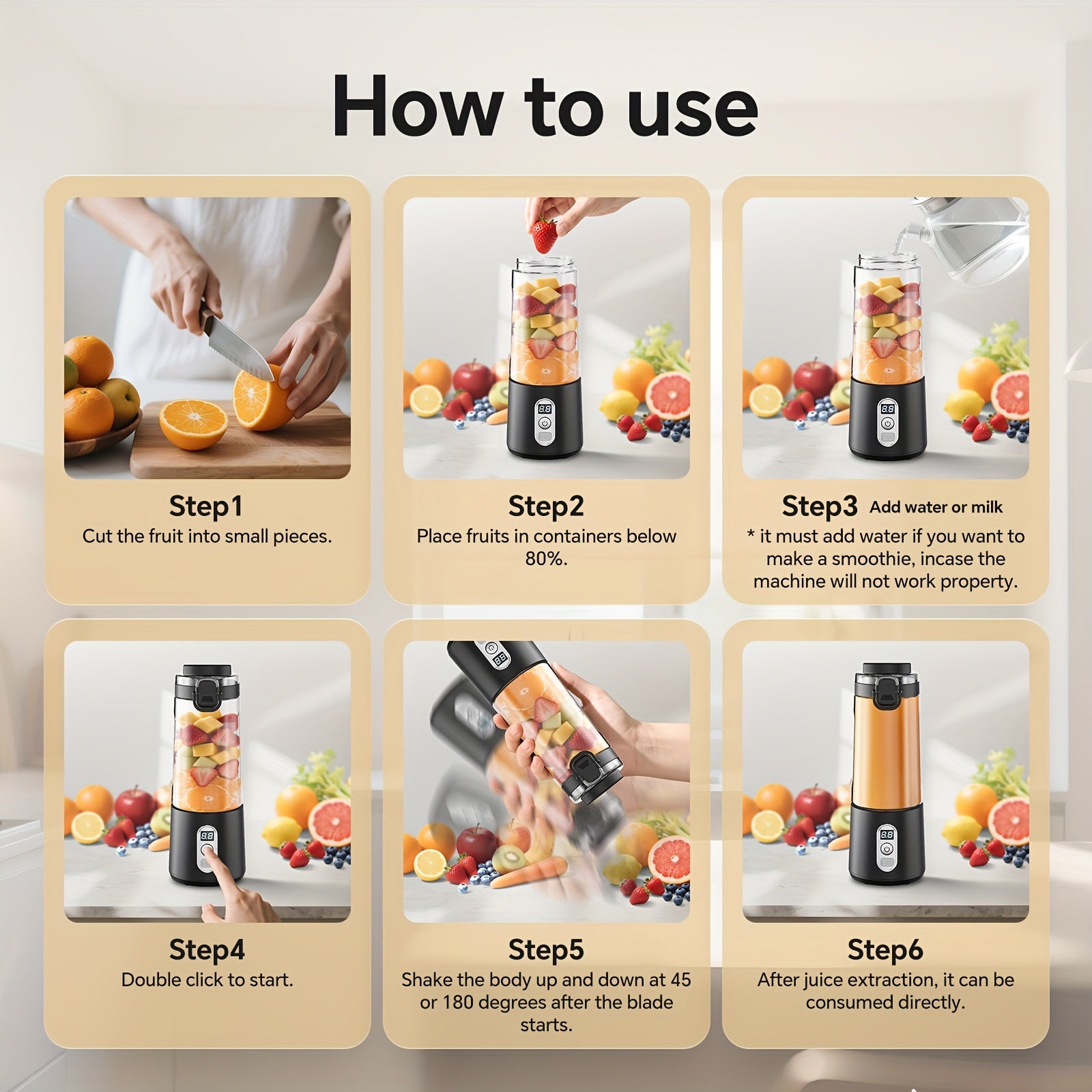 How to use

Step1
Cut the fruit into small pieces.

Step2
Place fruits in containers below 80%.

Step3 Add water or milk
* it must add water if you want to make a smoothie, incase the machine will not work property.

Step4
Double click to start.

Step5
Shake the body up and down at 45 or 180 degrees after the blade starts.

Step6
After juice extraction, it can be consumed directly.