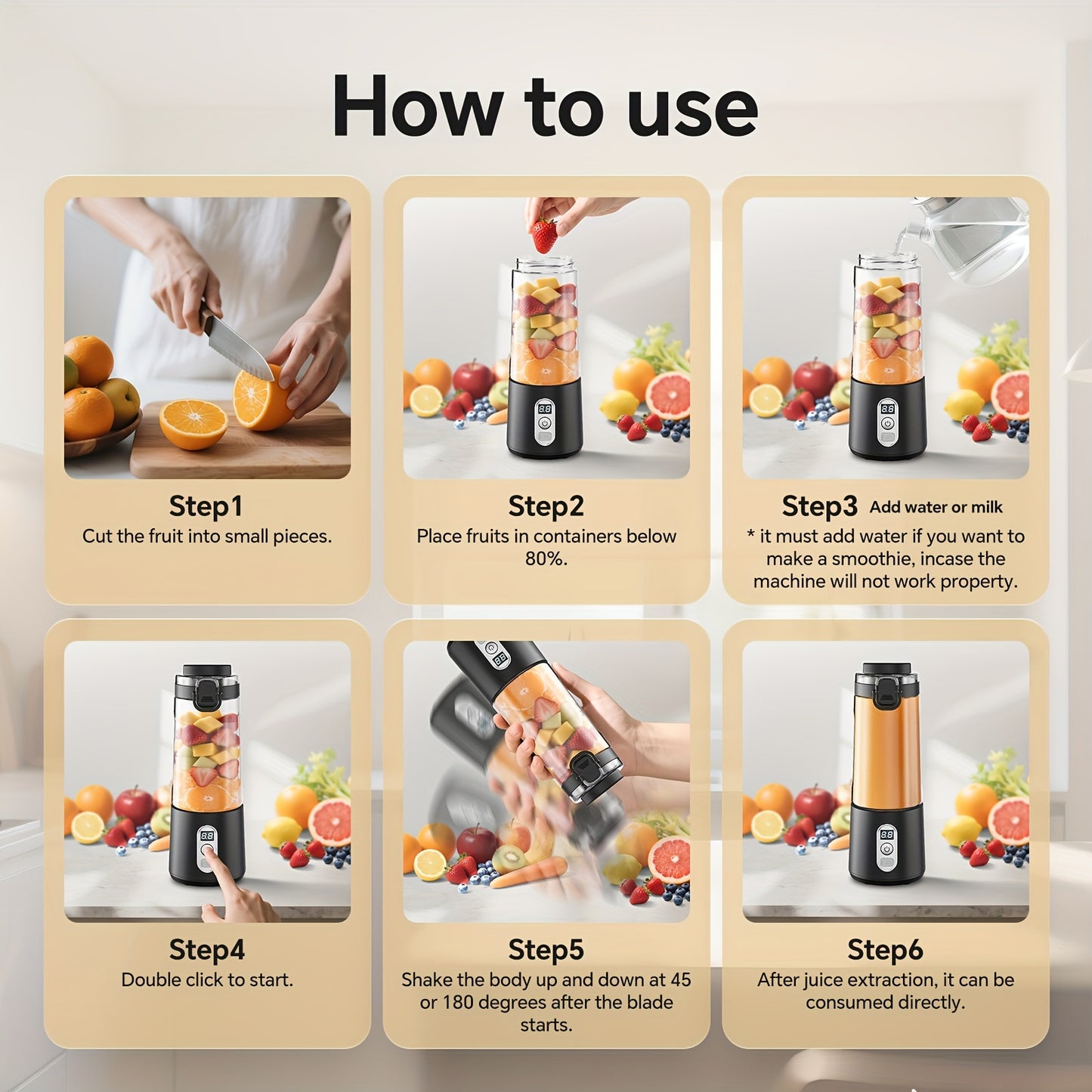 How to use

Step1
Cut the fruit into small pieces.

Step2
Place fruits in containers below 80%.

Step3 Add water or milk
* it must add water if you want to make a smoothie, incase the machine will not work property.

Step4
Double click to start.

Step5
Shake the body up and down at 45 or 180 degrees after the blade starts.

Step6
After juice extraction, it can be consumed directly.