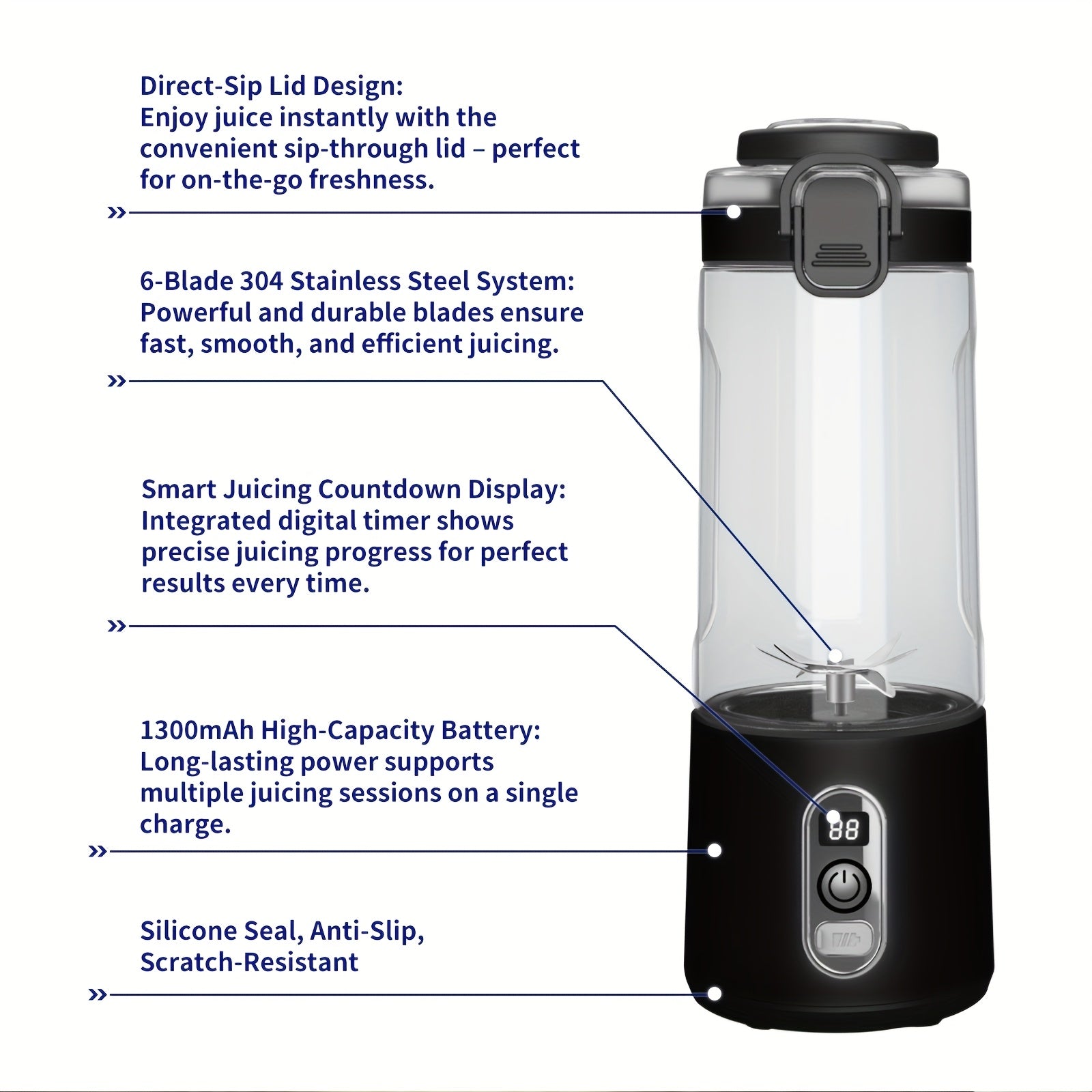 Direct-Sip Lid Design:
Enjoy juice instantly with the convenient sip-through lid – perfect for on-the-go freshness.

»

6-Blade 304 Stainless Steel System:
Powerful and durable blades ensure fast, smooth, and efficient juicing.

»

Smart Juicing Countdown Display:
Integrated digital timer shows precise juicing progress for perfect results every time.

»

1300mAh High-Capacity Battery:
Long-lasting power supports multiple juicing sessions on a single charge.

»

Silicone Seal, Anti-Slip, Scratch-Resistant

»

88