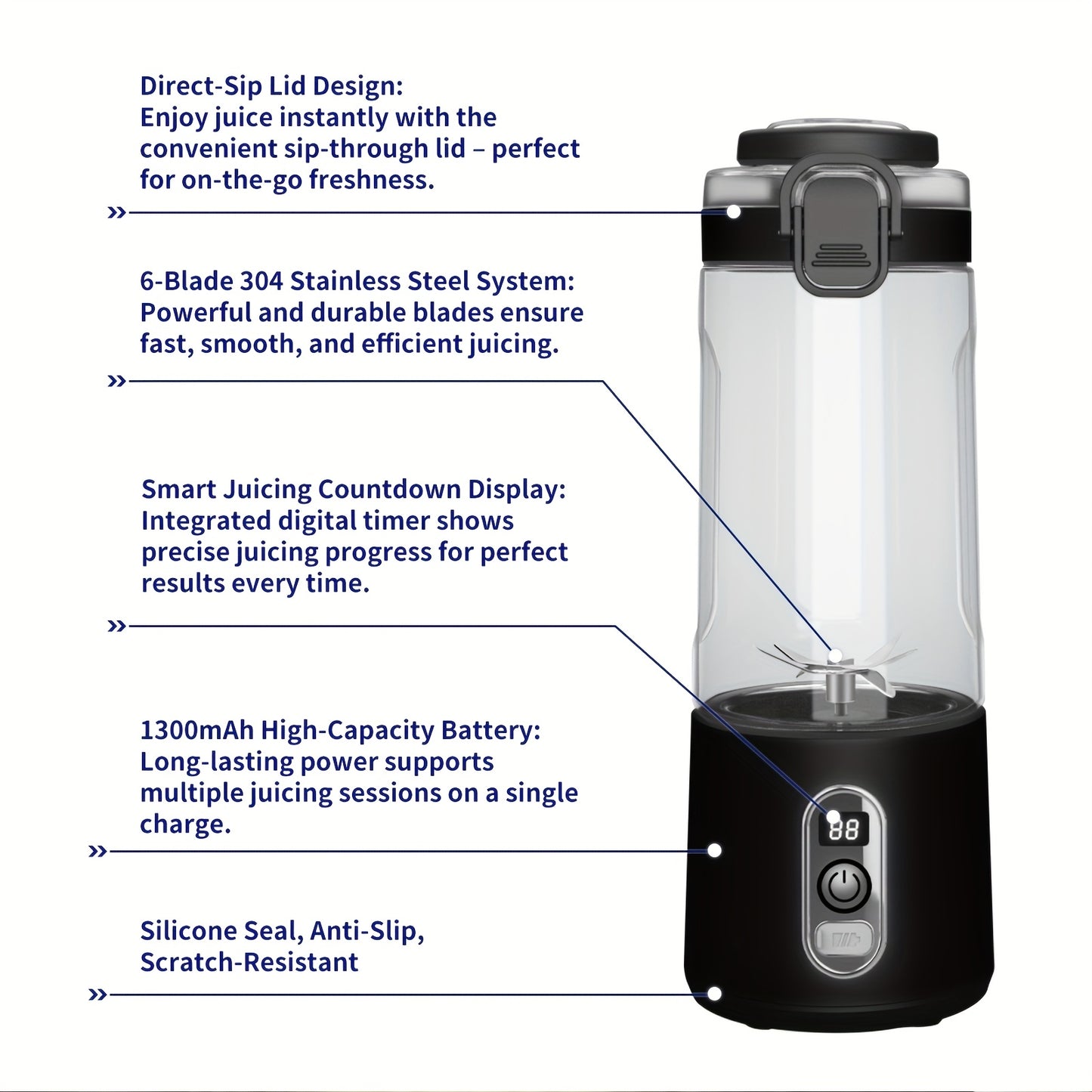 Direct-Sip Lid Design:
Enjoy juice instantly with the convenient sip-through lid – perfect for on-the-go freshness.

»

6-Blade 304 Stainless Steel System:
Powerful and durable blades ensure fast, smooth, and efficient juicing.

»

Smart Juicing Countdown Display:
Integrated digital timer shows precise juicing progress for perfect results every time.

»

1300mAh High-Capacity Battery:
Long-lasting power supports multiple juicing sessions on a single charge.

»

Silicone Seal, Anti-Slip, Scratch-Resistant

»

88